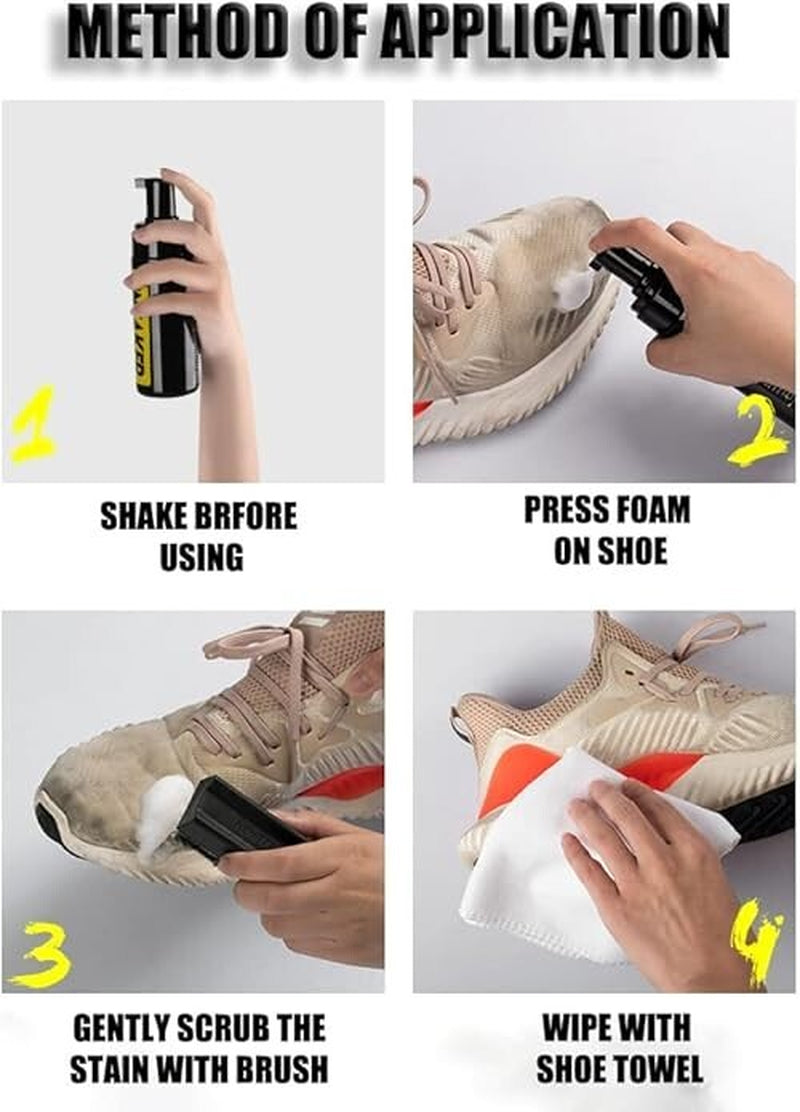 METHOD OF APPLICATION

1

SHAKE BRFORE USING

2

PRESS FOAM ON SHOE

3

GENTLY SCRUB THE STAIN WITH BRUSH

4

WIPE WITH SHOE TOWEL